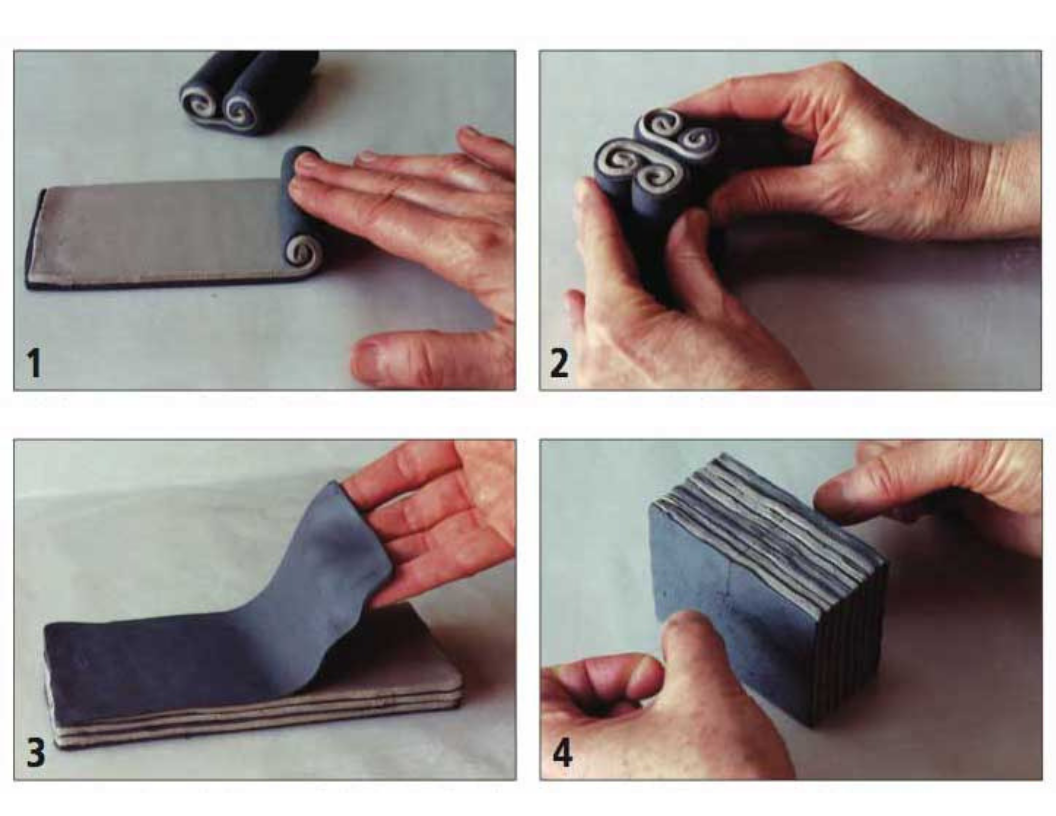 1

2

3

4